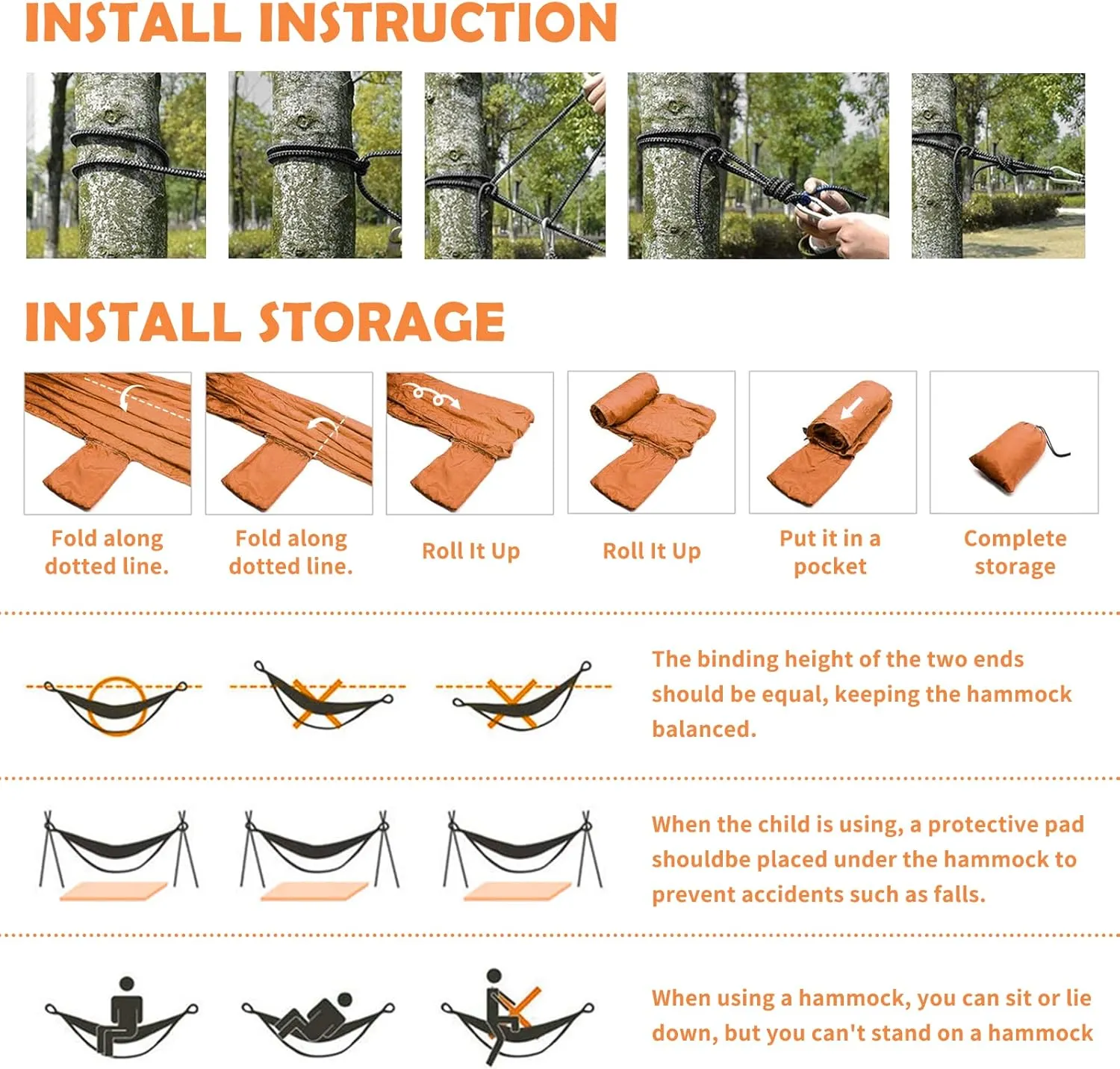 INSTALL INSTRUCTION

INSTALL STORAGE

Fold along dotted line.

Fold along dotted line.

Roll It Up

Roll It Up

Put it in a pocket

Complete storage

The binding height of the two ends should be equal, keeping the hammock balanced.

When the child is using, a protective pad shouldbe placed under the hammock to prevent accidents such as falls.

When using a hammock, you can sit or lie down, but you can't stand on a hammock