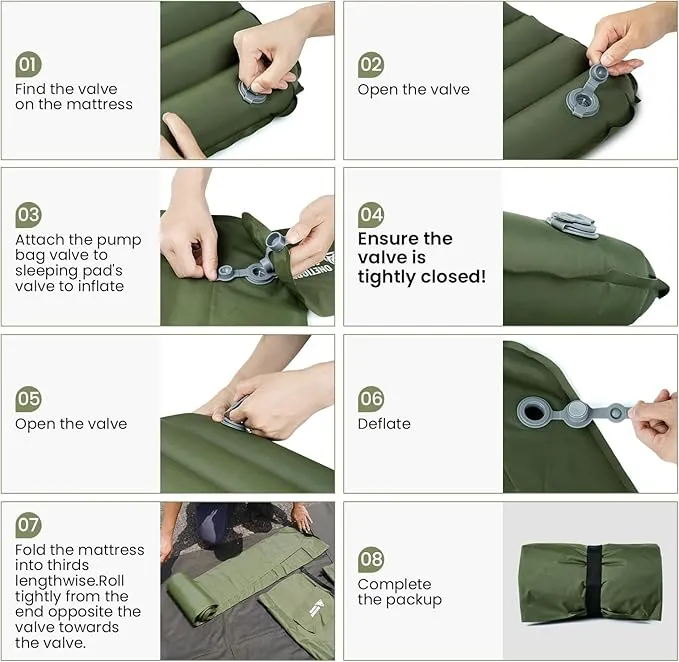 01
Find the valve on the mattress

02
Open the valve

03
Attach the pump bag valve to sleeping pad's valve to inflate

ONETIGRIS

04
Ensure the valve is tightly closed!

05
Open the valve

06
Deflate

07
Fold the mattress into thirds lengthwise.Roll tightly from the end opposite the valve towards the valve.

08
Complete the packup