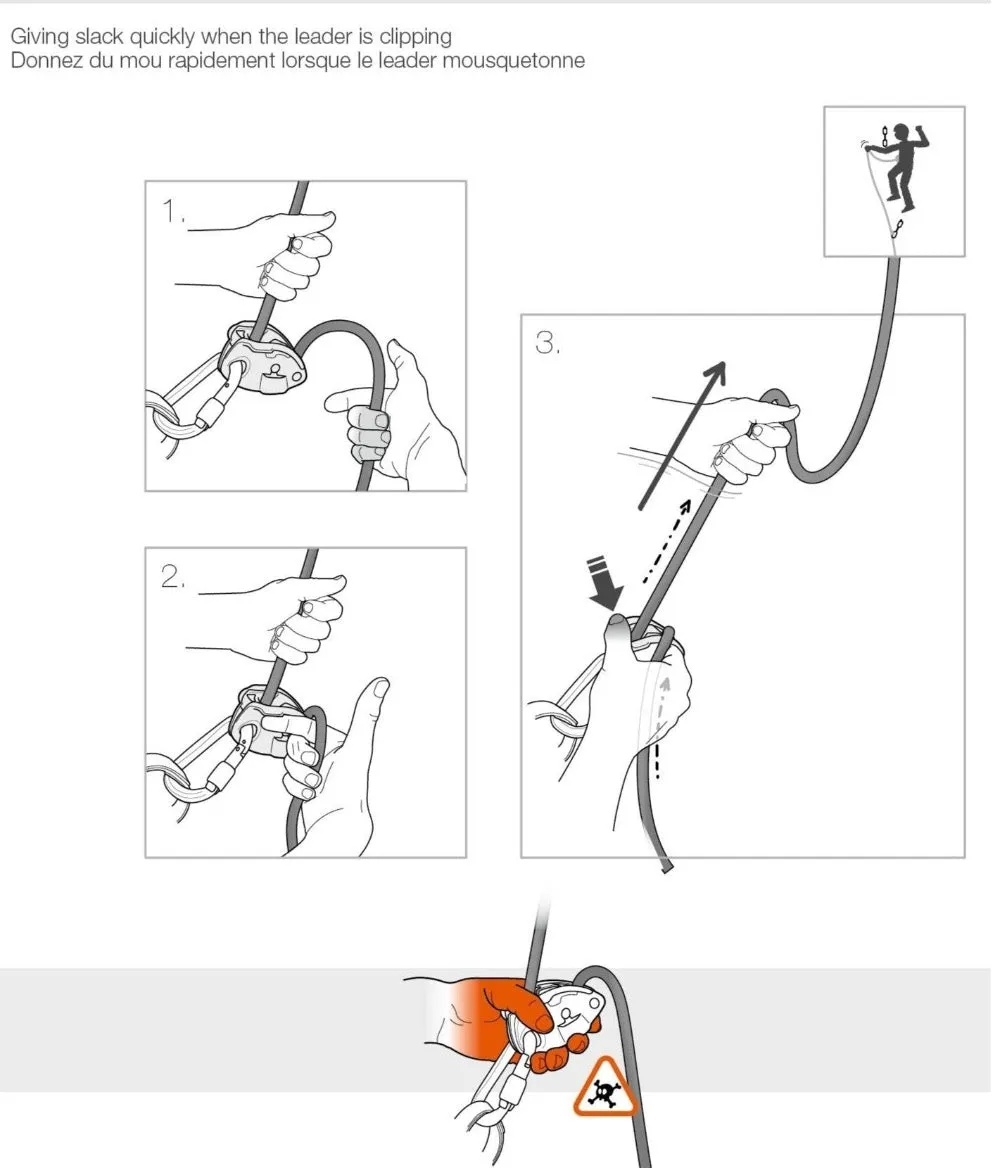 Giving slack quickly when the leader is clipping
Donnez du mou rapidement lorsque le leader mousquetonne

1.

2.

3.