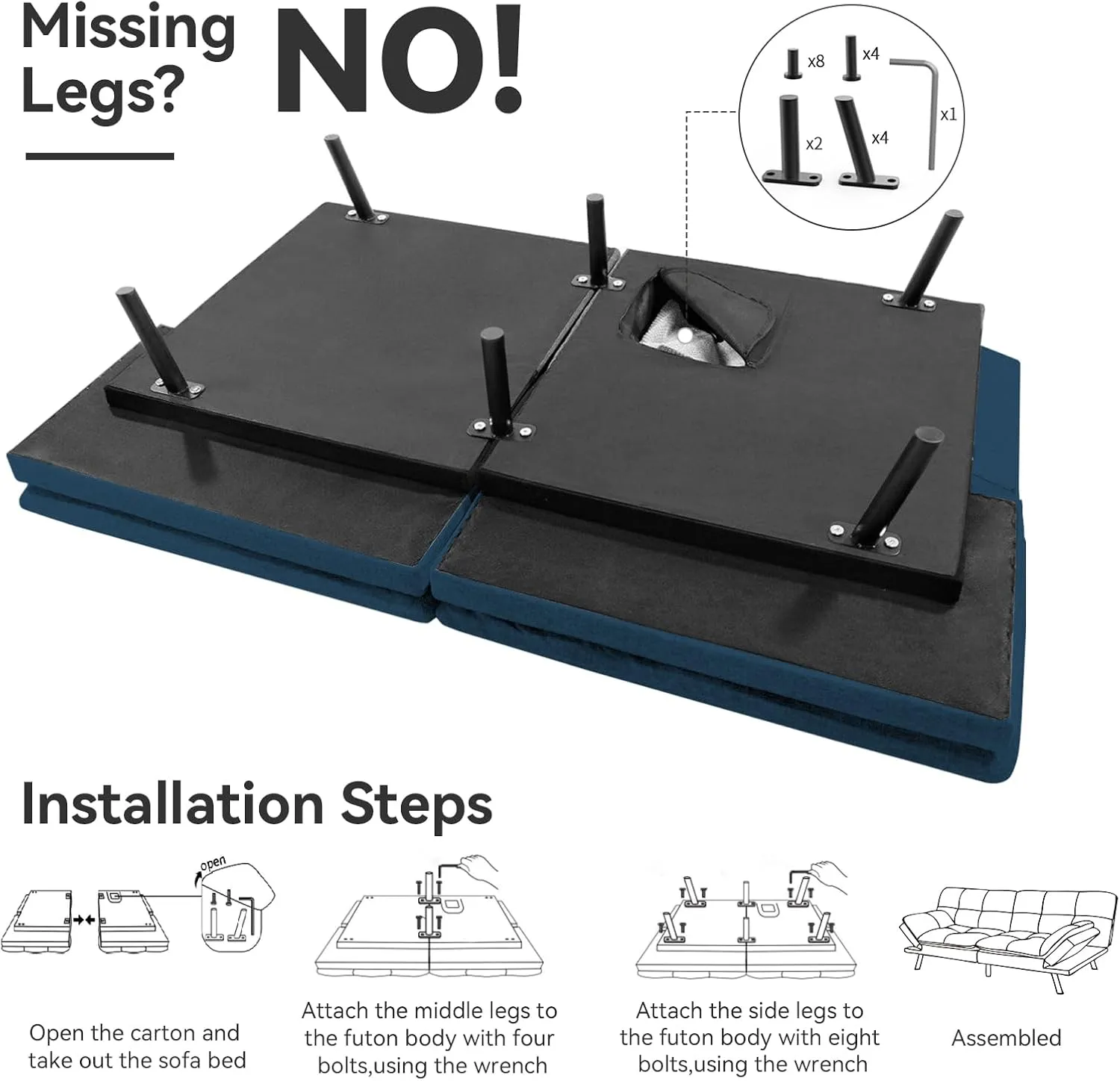 Missing Legs?

NO!

x8
x4
x1
x2
x4

Installation Steps

open

Open the carton and take out the sofa bed

Attach the middle legs to the futon body with four bolts,using the wrench

Attach the side legs to the futon body with eight bolts,using the wrench

Assembled