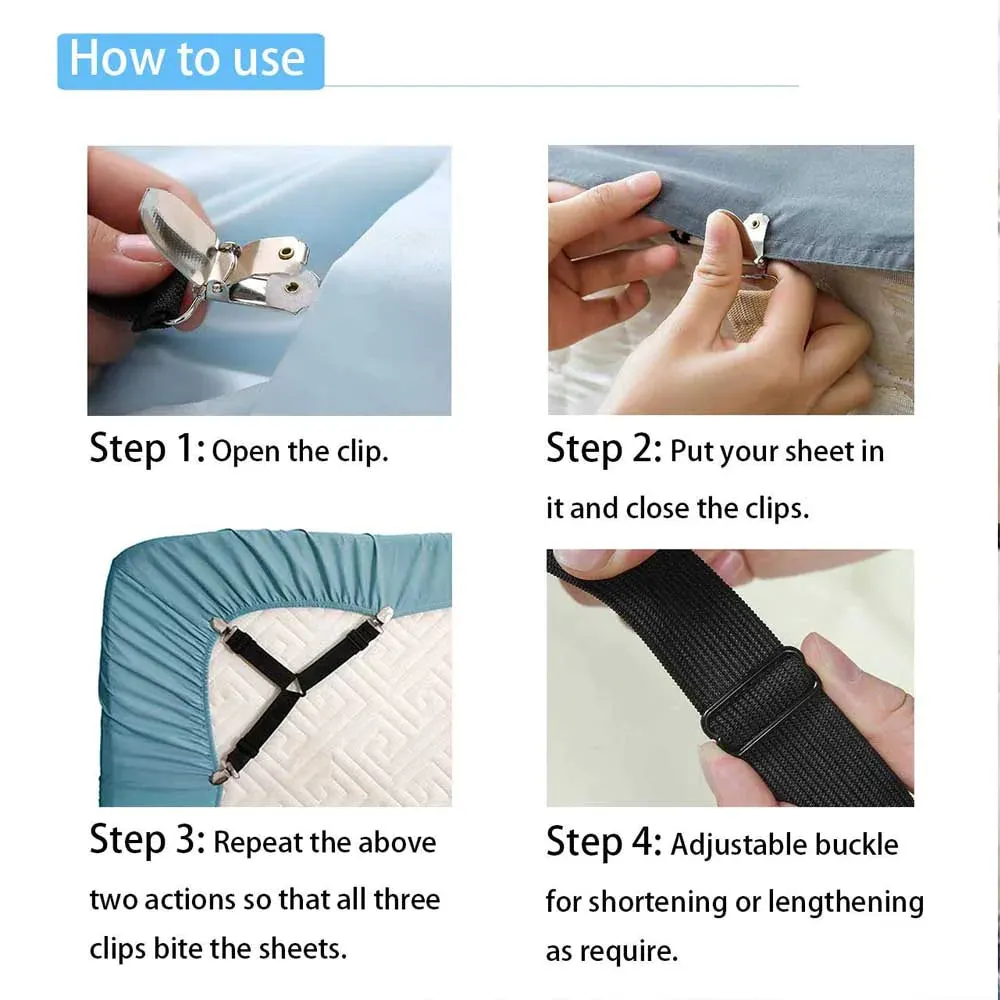 How to use

Step 1: Open the clip.

Step 2: Put your sheet in it and close the clips.

Step 3: Repeat the above two actions so that all three clips bite the sheets.

Step 4: Adjustable buckle for shortening or lengthening as require.